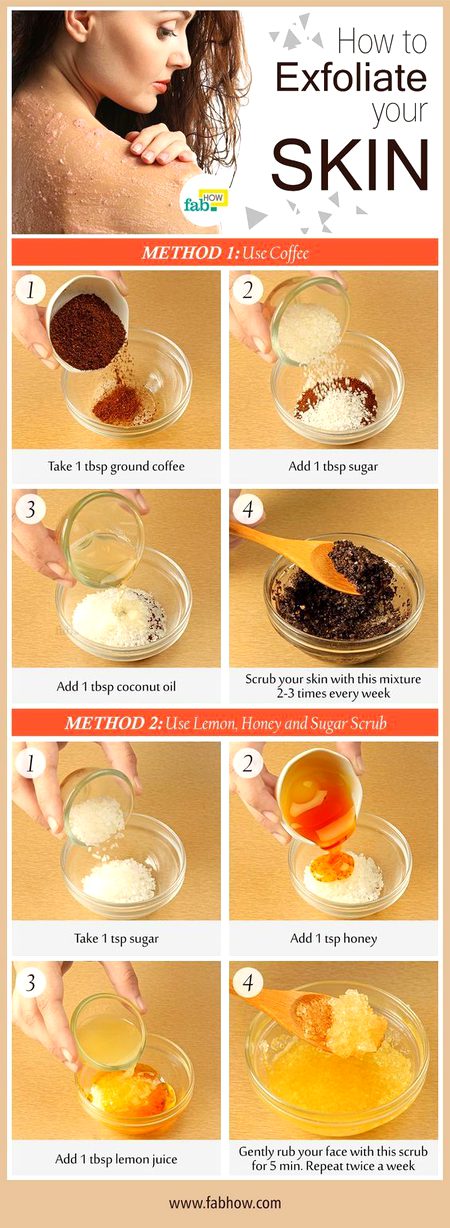 How to Exfoliate your SKIN

fab HOW

METHOD 1: Use Coffee

1

Take 1 tbsp ground coffee

2

Add 1 tbsp sugar

3

Add 1 tbsp coconut oil

4

Scrub your skin with this mixture 2-3 times every week

METHOD 2: Use Lemon, Honey and Sugar Scrub

1

Take 1 tsp sugar

2

Add 1 tsp honey

3

Add 1 tbsp lemon juice

4

Gently rub your face with this scrub for 5 min. Repeat twice a week

www.fabhow.com