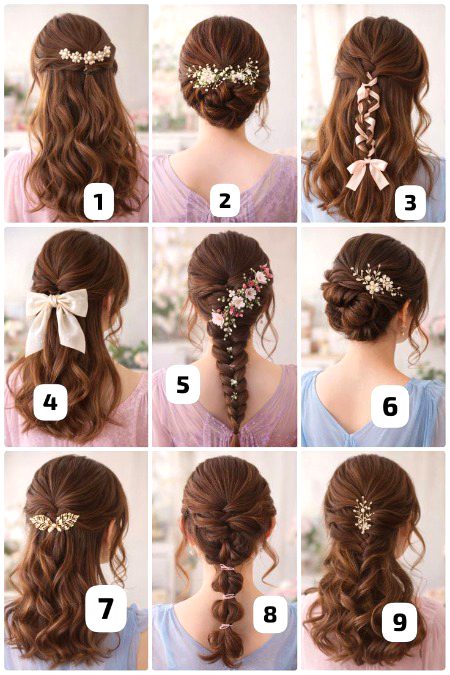 1
2
3
4
5
6
7
8
9