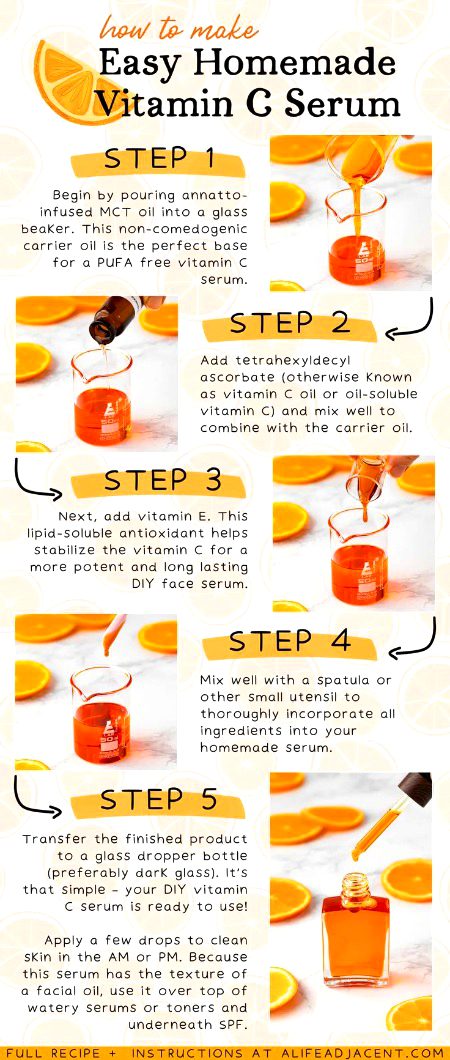 how to make
Easy Homemade Vitamin C Serum

STEP 1

Begin by pouring annatto-infused MCT oil into a glass beaker. This non-comedogenic carrier oil is the perfect base for a PUFA free vitamin C serum.

STEP 2

Add tetrahexyldecyl ascorbate (otherwise known as vitamin C oil or oil-soluble vitamin C) and mix well to combine with the carrier oil.

STEP 3

Next, add vitamin E. This lipid-soluble antioxidant helps stabilize the vitamin C for a more potent and long lasting DIY face serum.

STEP 4

Mix well with a spatula or other small utensil to thoroughly incorporate all ingredients into your homemade serum.

STEP 5

Transfer the finished product to a glass dropper bottle (preferably dark glass). It's that simple - your DIY vitamin C serum is ready to use!

Apply a few drops to clean skin in the AM or PM. Because this serum has the texture of a facial oil, use it over top of watery serums or toners and underneath SPF.

FULL RECIPE + INSTRUCTIONS AT ALIFEADJACENT.COM