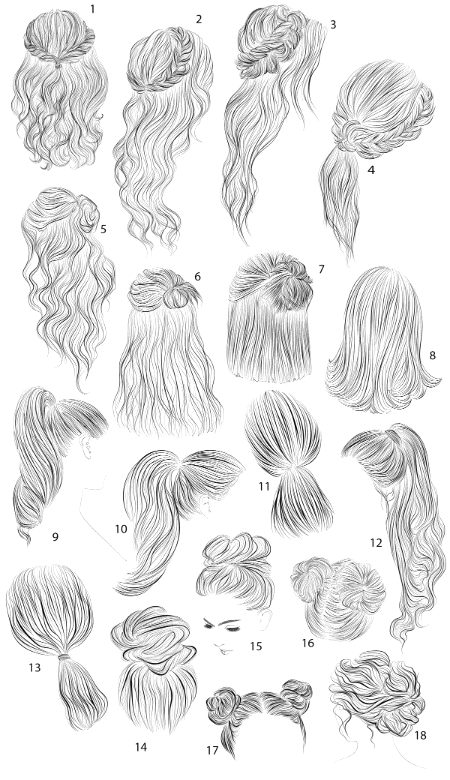 1
2
3
4
5
6
7
8
9
10
11
12
13
14
15
16
17
18