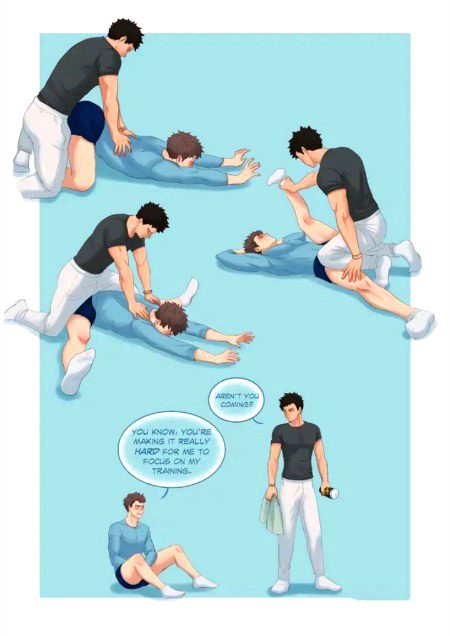 AREN'T YOU COMING?

YOU KNOW, YOU'RE MAKING IT REALLY HARD FOR ME TO FOCUS ON MY TRAINING.