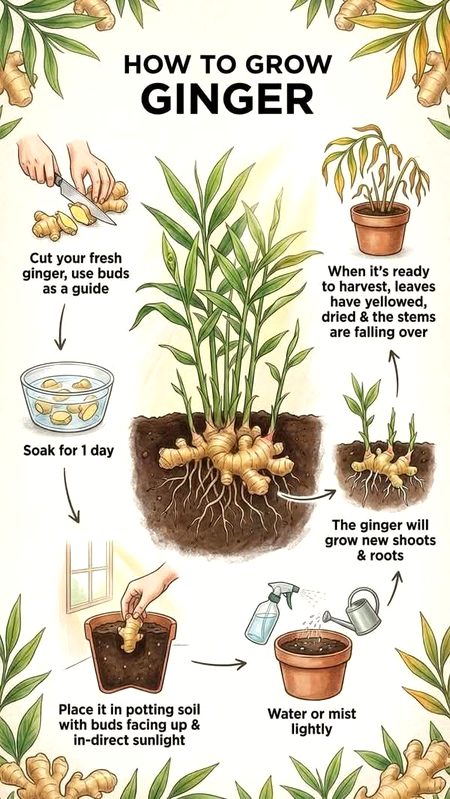 HOW TO GROW GINGER

Cut your fresh ginger, use buds as a guide

Soak for 1 day

Place it in potting soil with buds facing up & in-direct sunlight

Water or mist lightly

The ginger will grow new shoots & roots

When it's ready to harvest, leaves have yellowed, dried & the stems are falling over