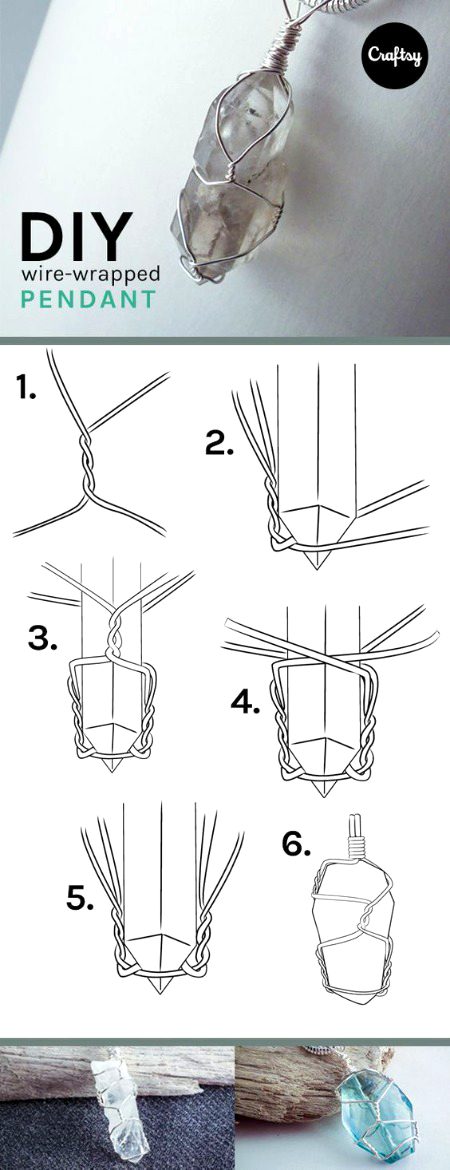 Craftsy

DIY
wire-wrapped
PENDANT

1.

2.

3.

4.

5.

6.