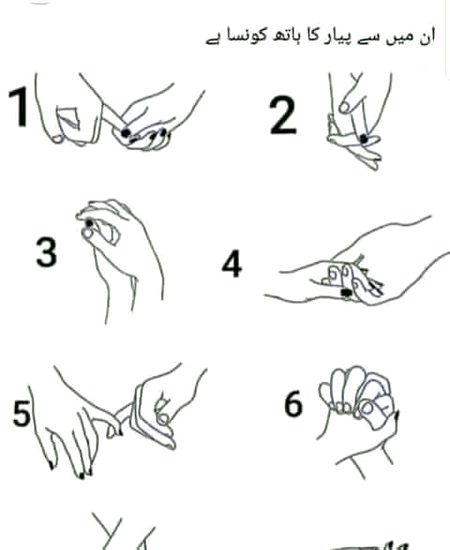 ان میں سے پیار کا ہاتھ کونسا ہے

1

2

3

4

5

6