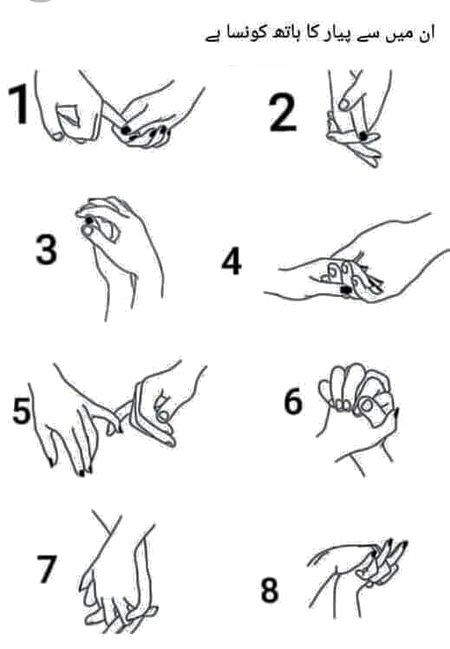 ان میں سے پیار کا ہاتھ کونسا ہے

1

2

3

4

5

6

7

8